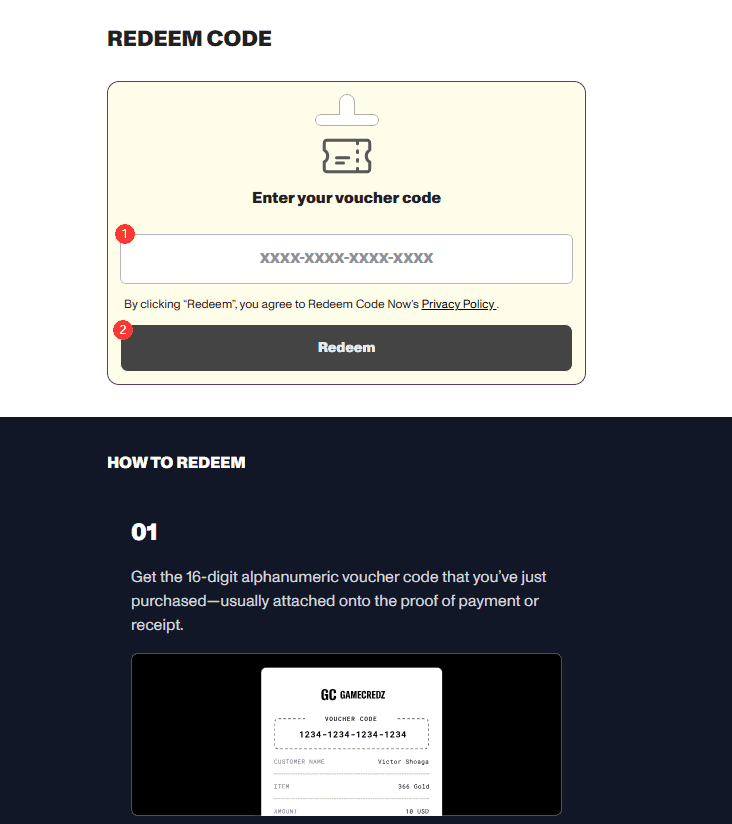 REDEEM CODE

Enter your voucher code

1

XXXX-XXXX-XXXX-XXXX

By clicking "Redeem", you agree to Redeem Code Now's Privacy Policy .

2

Redeem

HOW TO REDEEM

01

Get the 16-digit alphanumeric voucher code that you've just purchased—usually attached onto the proof of payment or receipt.

GC GAMECREDZ

VOUCHER CODE

1234-1234-1234-1234

CUSTOMER NAME Victor Shoaga

ITEM 366 Gold

AMOUNT 10 USD