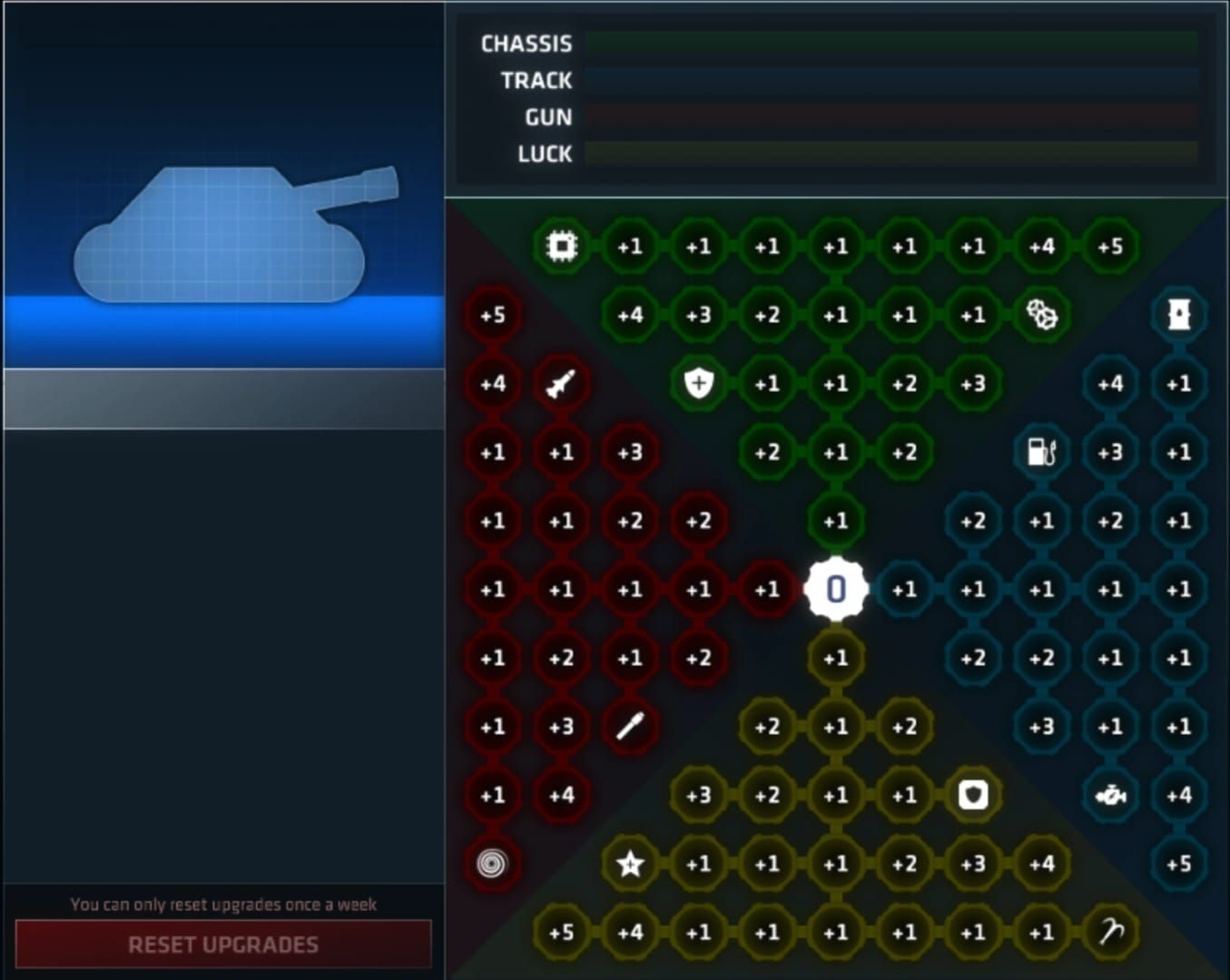 CHASSIS
TRACK
GUN
LUCK

+1 +1 +1 +1 +1 +1 +4 +5
+5 +4 +3 +2 +1 +1 +1
+4 +1 +1 +2 +3 +4 +1
+1 +1 +3 +2 +1 +2 +3 +1
+1 +1 +2 +2 +1 +2 +1 +2 +1
+1 +1 +1 +1 +1 0 +1 +1 +1 +1 +1
+1 +2 +1 +2 +1 +2 +2 +1 +1
+1 +3 +2 +1 +2 +3 +1 +1
+1 +4 +3 +2 +1 +1 +4
+1 +1 +1 +2 +3 +4 +5
+5 +4 +1 +1 +1 +1 +1 +1

You can only reset upgrades once a week
RESET UPGRADES